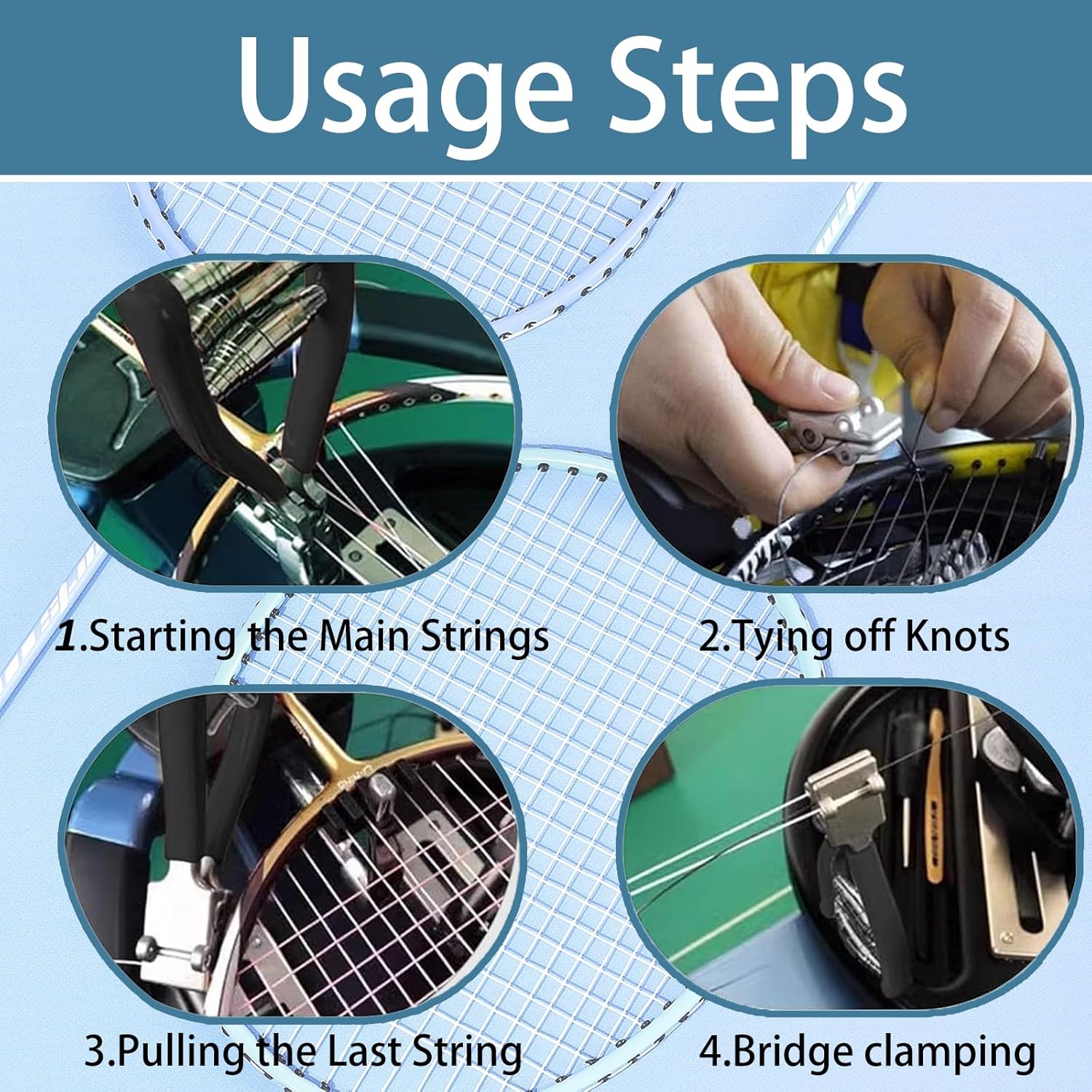 Usage Steps

1.Starting the Main Strings

2.Tying off Knots

3.Pulling the Last String

4.Bridge clamping